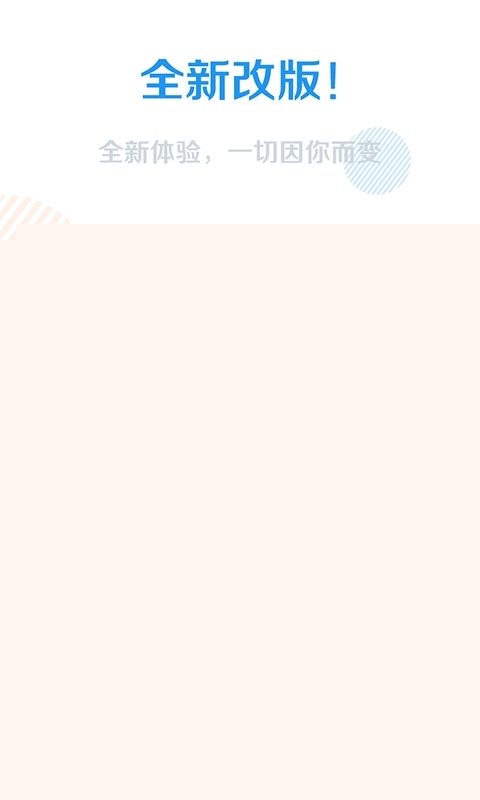 全新改版!

全新体验，一切因你而变